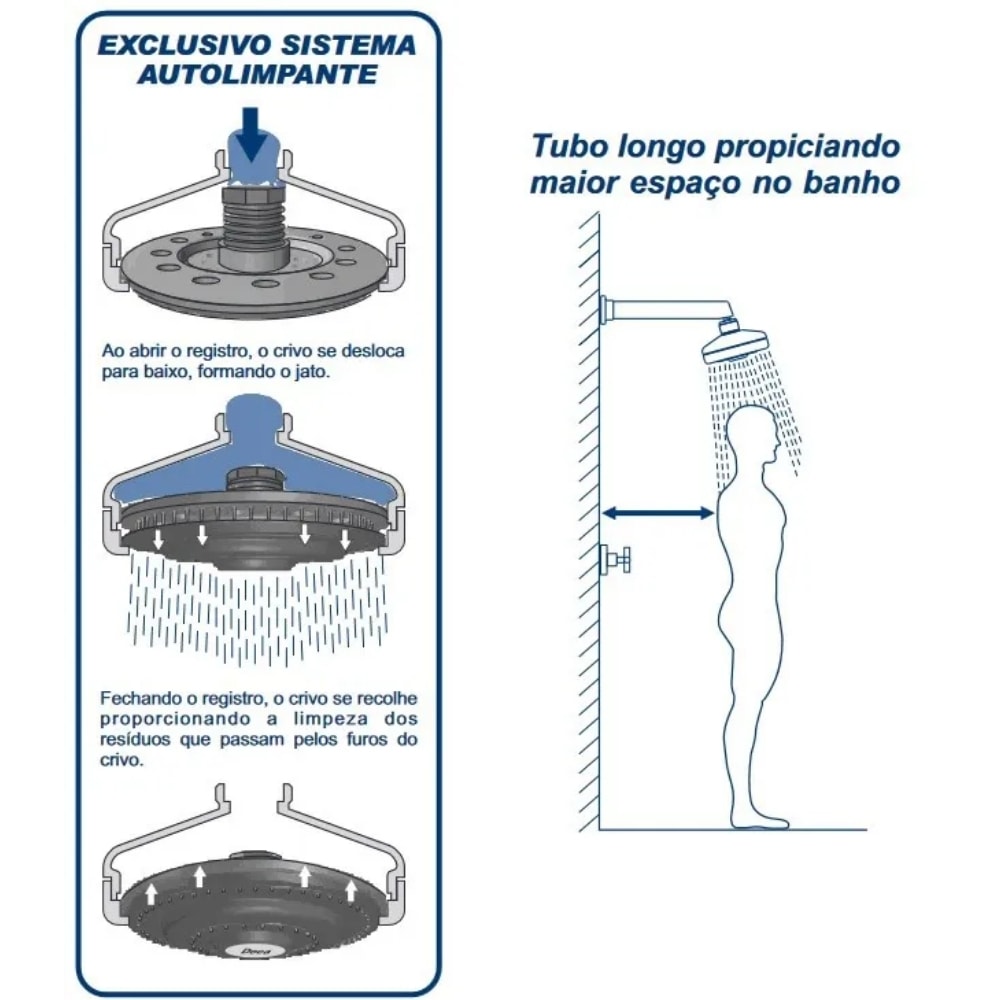 EXCLUSIVO SISTEMA AUTOLIMPANTE

Ao abrir o registro, o crivo se desloca para baixo, formando o jato.

Fechando o registro, o crivo se recolhe proporcionando a limpeza dos resíduos que passam pelos furos do crivo.

Deca

Tubo longo propiciando maior espaço no banho