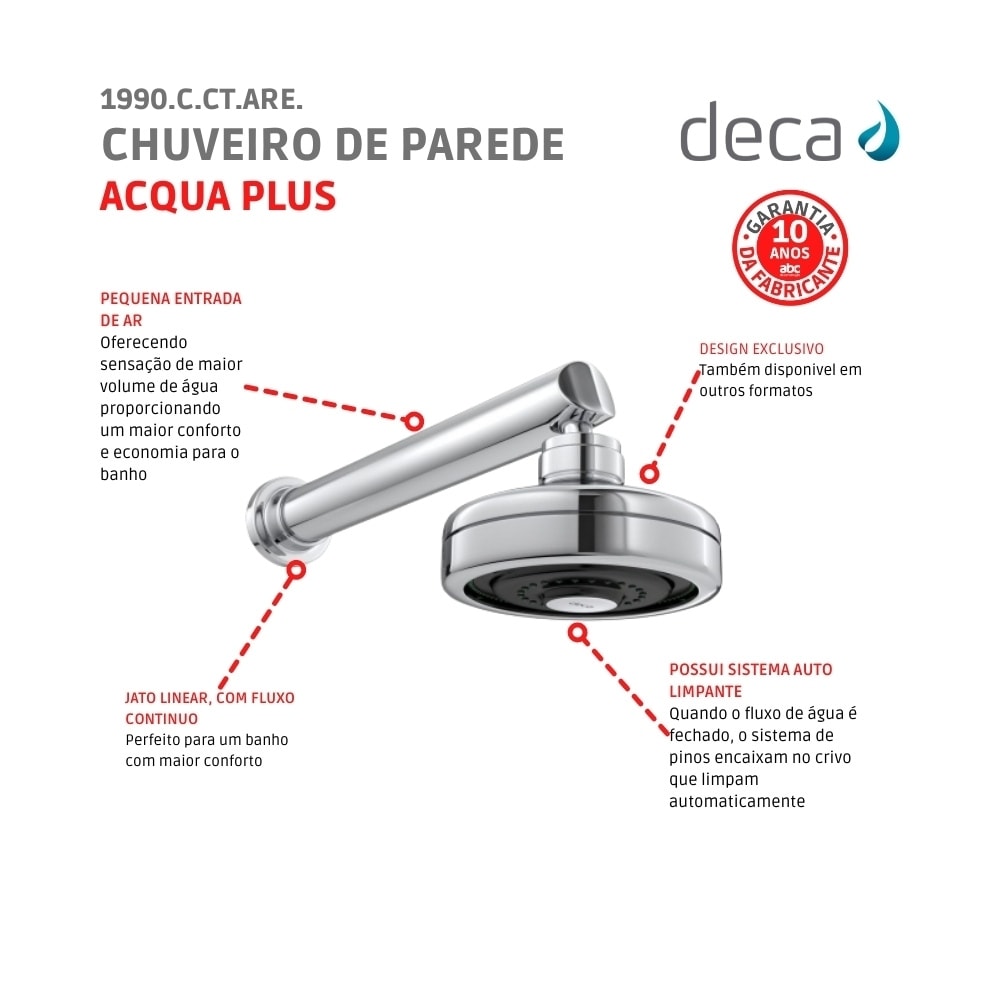 1990.C.CT.ARE.
CHUVEIRO DE PAREDE
ACQUA PLUS

deca

GARANTIA
10 ANOS
abc
DA FABRICANTE

PEQUENA ENTRADA DE AR
Oferecendo sensação de maior volume de água proporcionando um maior conforto e economia para o banho

DESIGN EXCLUSIVO
Também disponivel em outros formatos

JATO LINEAR, COM FLUXO CONTINUO
Perfeito para um banho com maior conforto

POSSUI SISTEMA AUTO LIMPANTE
Quando o fluxo de água é fechado, o sistema de pinos encaixam no crivo que limpam automaticamente