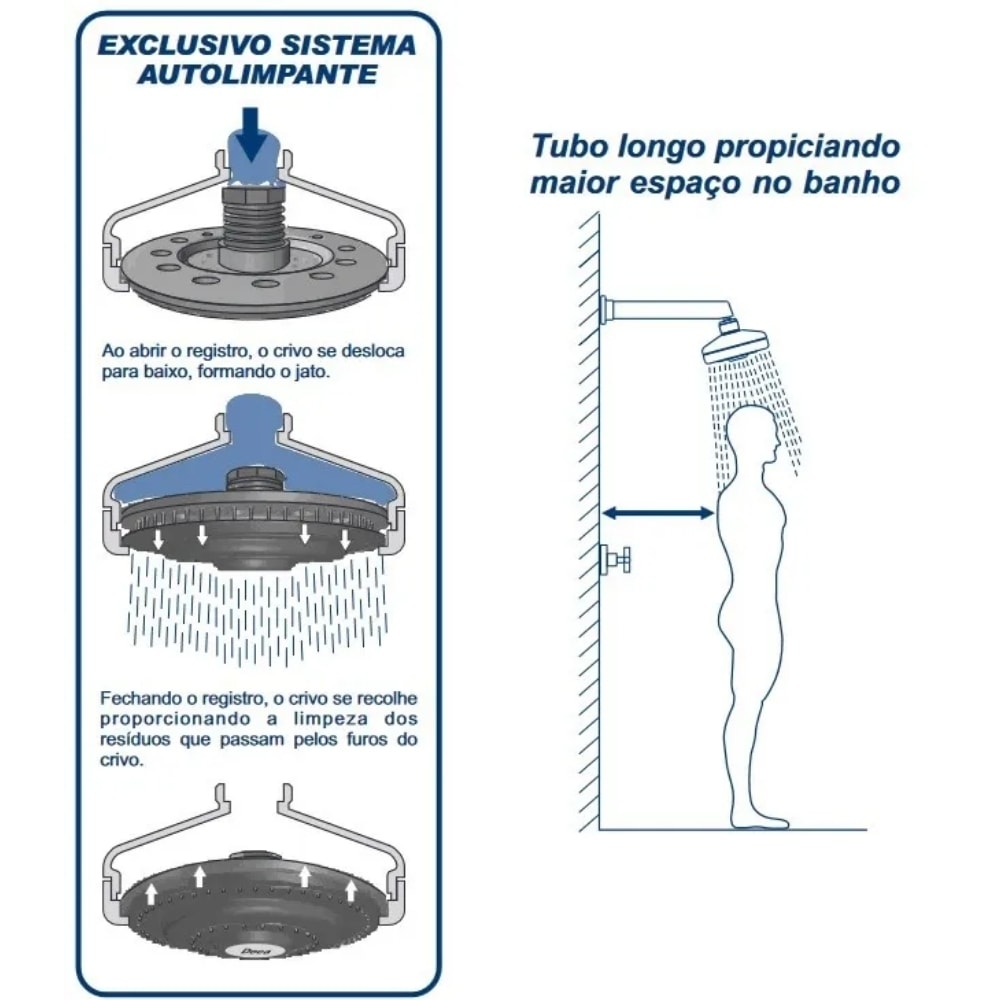 EXCLUSIVO SISTEMA AUTOLIMPANTE

Ao abrir o registro, o crivo se desloca para baixo, formando o jato.

Fechando o registro, o crivo se recolhe proporcionando a limpeza dos resíduos que passam pelos furos do crivo.

Deca

Tubo longo propiciando maior espaço no banho